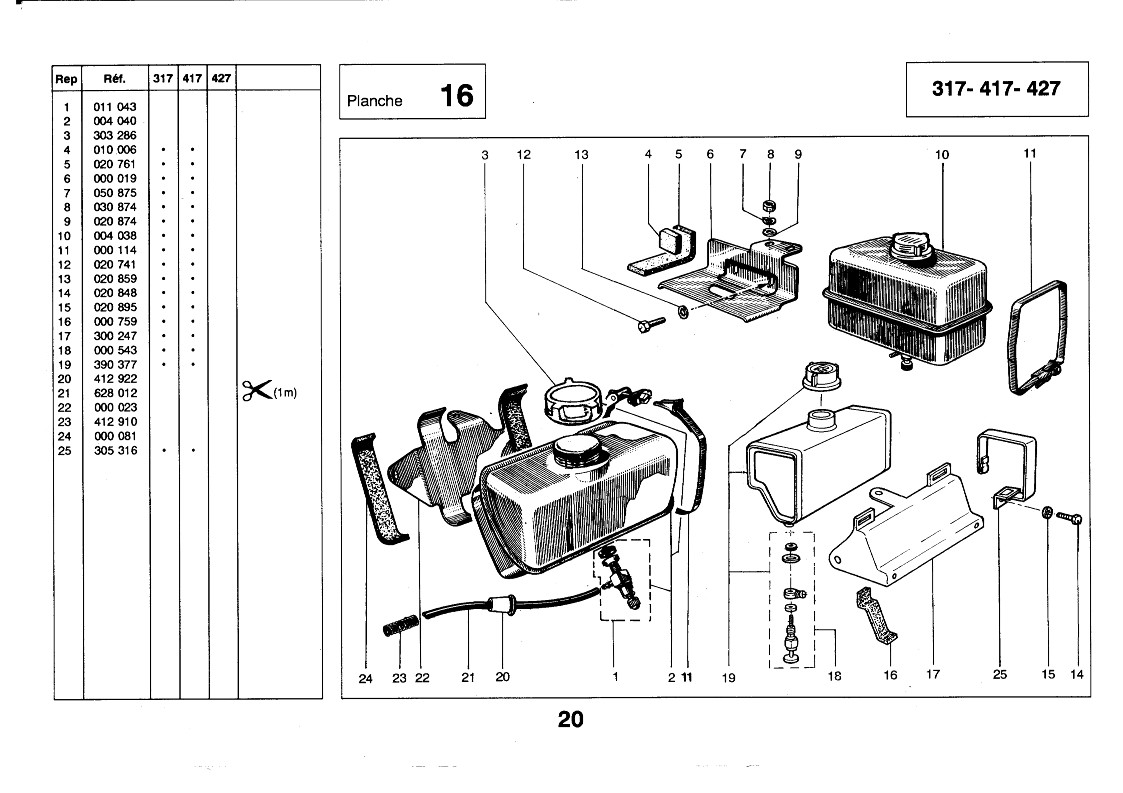 | Rep | Réf. | 317 | 417 | 427 | |
|---|---|---|---|---|---|
| 1 | 011 043 | | | | |
| 2 | 004 040 | | | | |
| 3 | 303 286 | | | | |
| 4 | 010 006 | • | • | | |
| 5 | 020 761 | • | • | | |
| 6 | 000 019 | • | • | | |
| 7 | 050 875 | • | • | | |
| 8 | 030 874 | • | • | | |
| 9 | 020 874 | • | • | | |
| 10 | 004 038 | • | • | | |
| 11 | 000 114 | • | • | | |
| 12 | 020 741 | • | • | | |
| 13 | 020 859 | • | • | | |
| 14 | 020 848 | • | • | | |
| 15 | 020 895 | • | • | | |
| 16 | 000 759 | • | • | | |
| 17 | 300 247 | • | • | | |
| 18 | 000 543 | • | • | | |
| 19 | 390 377 | • | • | | |
| 20 | 412 922 | | | | |
| 21 | 628 012 | | | | (1m) |
| 22 | 000 023 | | | | |
| 23 | 412 910 | | | | |
| 24 | 000 081 | | | | |
| 25 | 305 316 | • | • | | |

Planche 16

317- 417- 427

3 12 13 4 5 6 7 8 9 10 11

24 23 22 21 20 1 2 11 19 18 16 17 25 15 14

20